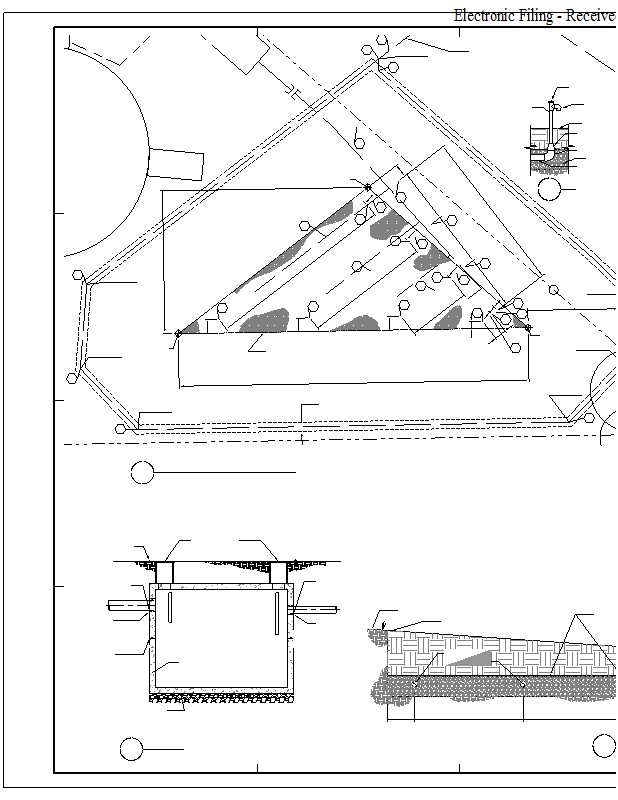 Electronic Filing - Receive