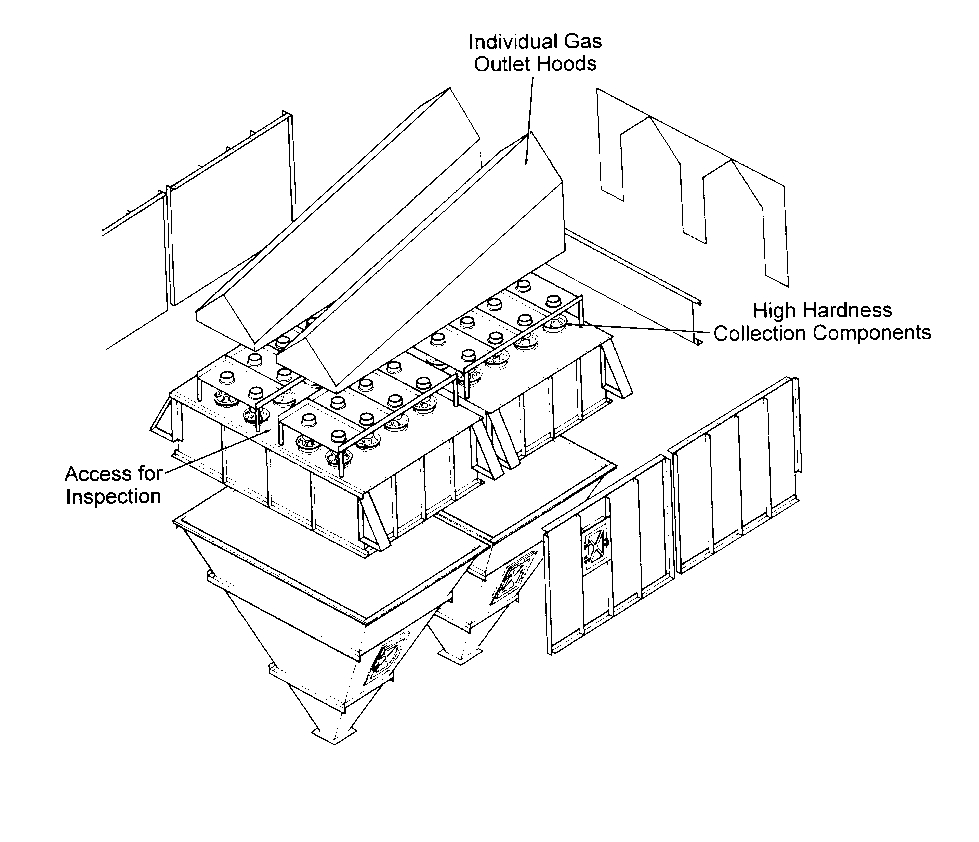 Individual Gas Outlet Hoods

High Hardness Collection Components

Access for Inspection